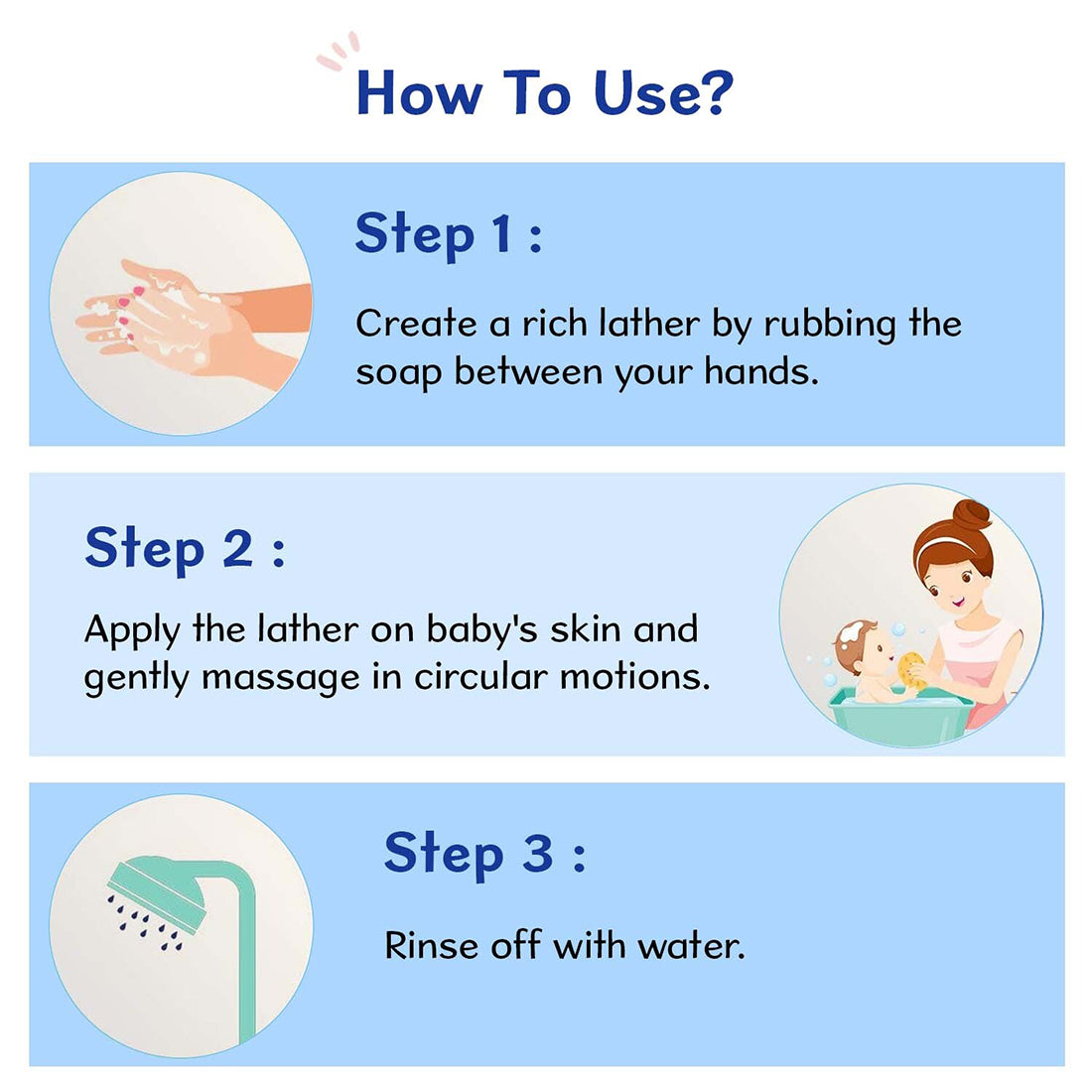 How To Use?

Step 1 :

Create a rich lather by rubbing the soap between your hands.

Step 2 :

Apply the lather on baby's skin and gently massage in circular motions.

Step 3 :

Rinse off with water.